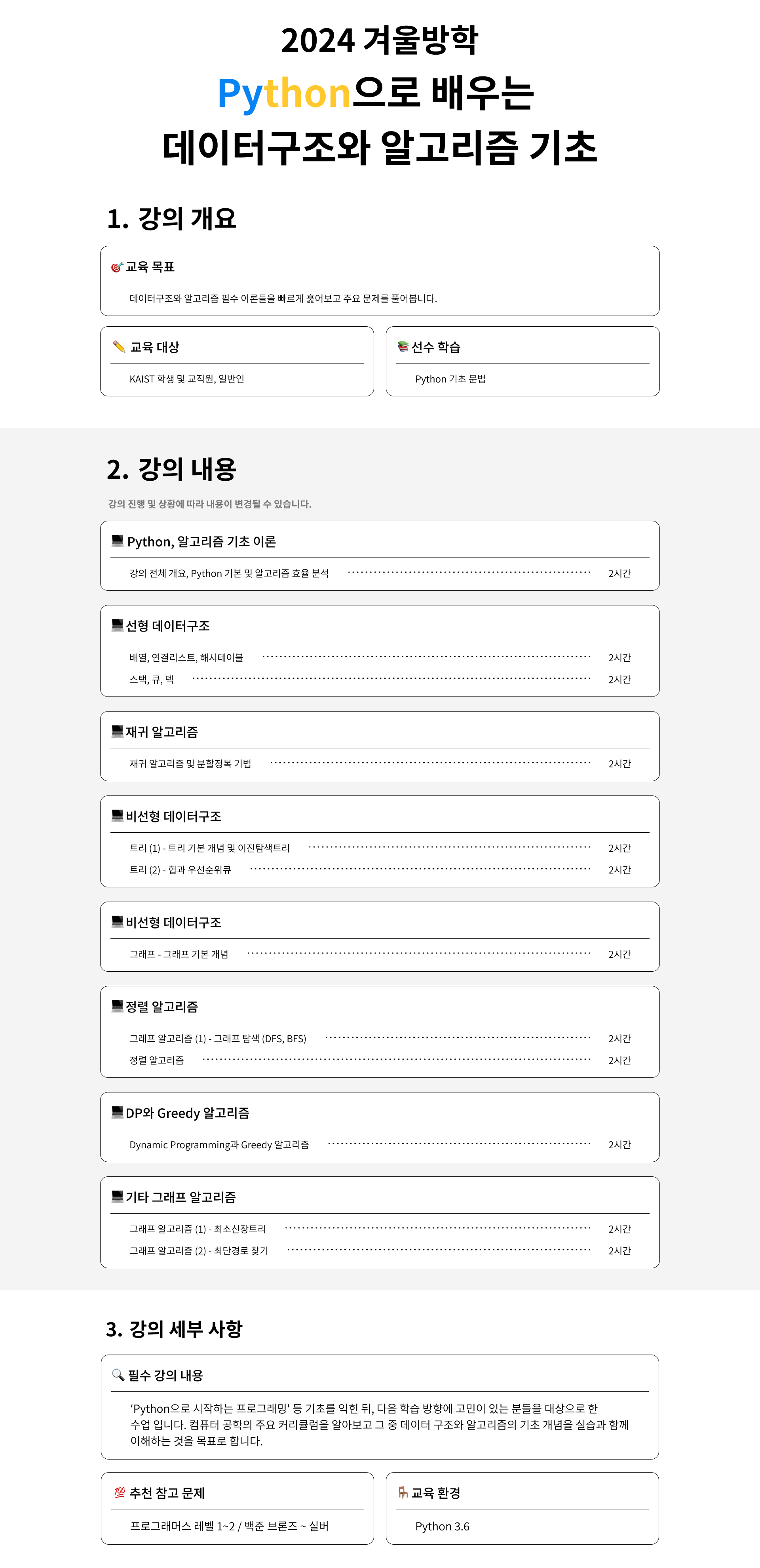 2024 겨울방학
Python으로 배우는
데이터구조와 알고리즘 기초

1. 강의 개요

교육 목표

데이터구조와 알고리즘 필수 이론들을 빠르게 훑어보고 주요 문제를 풀어봅니다.

교육 대상

KAIST 학생 및 교직원, 일반인

선수 학습

Python 기초 문법

2. 강의 내용

강의 진행 및 상황에 따라 내용이 변경될 수 있습니다.

Python, 알고리즘 기초 이론

강의 전체 개요, Python 기본 및 알고리즘 효율 분석 2시간

선형 데이터구조

배열, 연결리스트, 해시테이블 2시간
스택, 큐, 덱 2시간

재귀 알고리즘

재귀 알고리즘 및 분할정복 기법 2시간

비선형 데이터구조

트리 (1) - 트리 기본 개념 및 이진탐색트리 2시간
트리 (2) - 힙과 우선순위큐 2시간

비선형 데이터구조

그래프 - 그래프 기본 개념 2시간

정렬 알고리즘

그래프 알고리즘 (1) - 그래프 탐색 (DFS, BFS) 2시간
정렬 알고리즘 2시간

DP와 Greedy 알고리즘

Dynamic Programming과 Greedy 알고리즘 2시간

기타 그래프 알고리즘

그래프 알고리즘 (1) - 최소신장트리 2시간
그래프 알고리즘 (2) - 최단경로 찾기 2시간

3. 강의 세부 사항

필수 강의 내용

'Python으로 시작하는 프로그래밍' 등 기초를 익힌 뒤, 다음 학습 방향에 고민이 있는 분들을 대상으로 한 수업 입니다. 컴퓨터 공학의 주요 커리큘럼을 알아보고 그 중 데이터 구조와 알고리즘의 기초 개념을 실습과 함께 이해하는 것을 목표로 합니다.

추천 참고 문제

프로그래머스 레벨 1~2 / 백준 브론즈 ~ 실버

교육 환경

Python 3.6